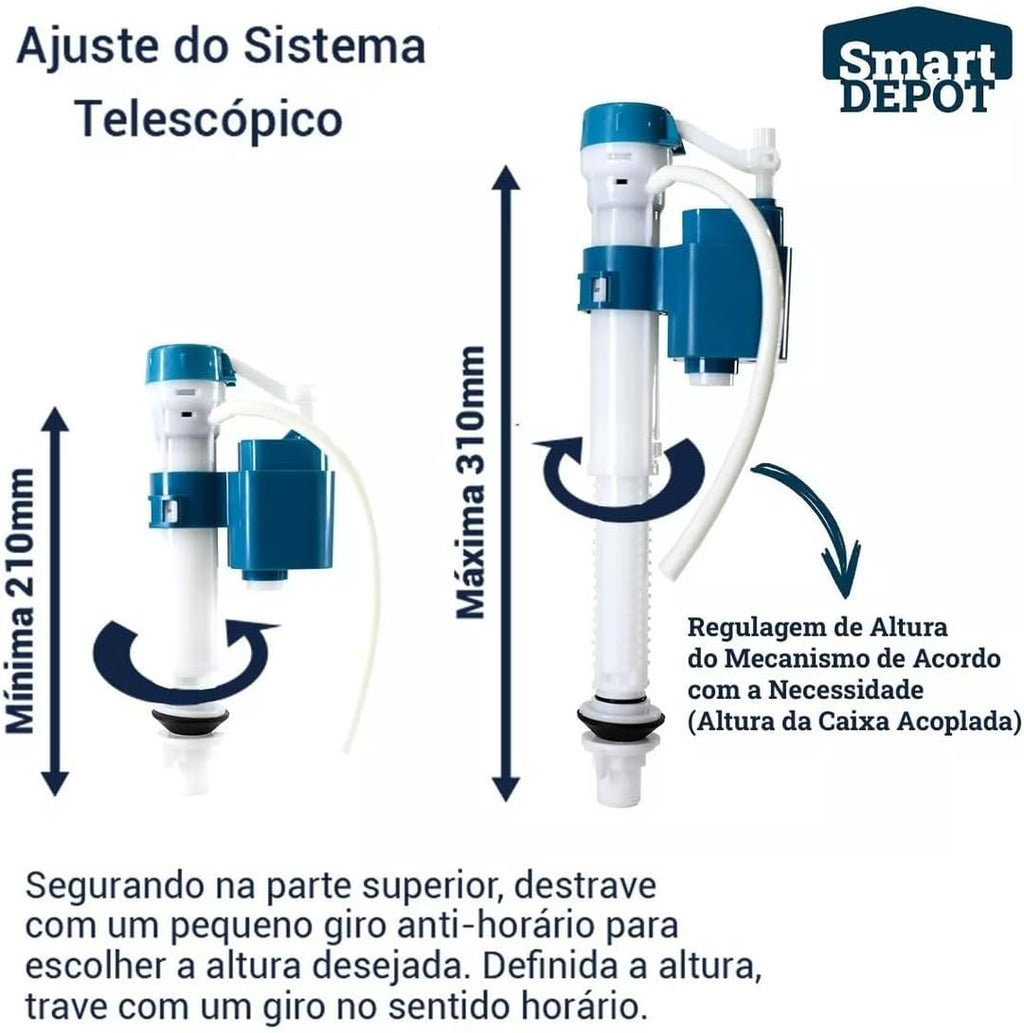 Ajuste do Sistema Telescópico

Smart DEPOT

Mínima 210mm

Máxima 310mm

Regulagem de Altura do Mecanismo de Acordo com a Necessidade (Altura da Caixa Acoplada)

Segurando na parte superior, destrave com um pequeno giro anti-horário para escolher a altura desejada. Definida a altura, trave com um giro no sentido horário.