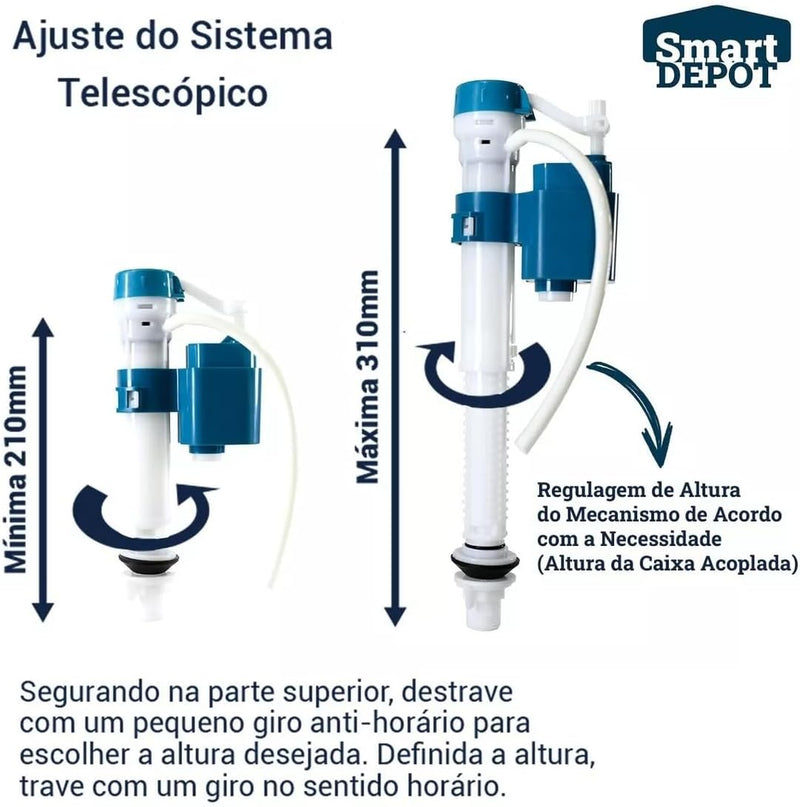 Ajuste do Sistema Telescópico

Smart DEPOT

Mínima 210mm

Máxima 310mm

Regulagem de Altura do Mecanismo de Acordo com a Necessidade (Altura da Caixa Acoplada)

Segurando na parte superior, destrave com um pequeno giro anti-horário para escolher a altura desejada. Definida a altura, trave com um giro no sentido horário.